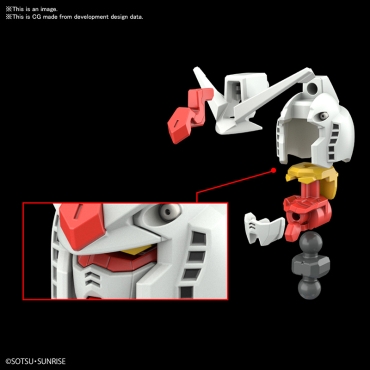 ※This is an image.
※This is CG made from development design data.

©SOTSU・SUNRISE