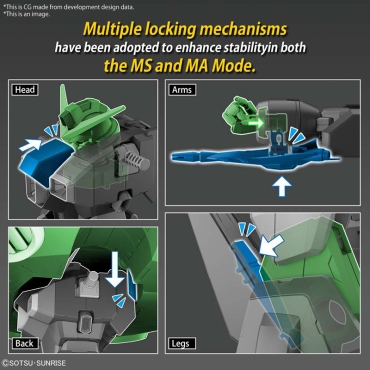 *This is CG made from development design data.
*This is an image.

Multiple locking mechanisms have been adopted to enhance stabilityin both the MS and MA Mode.

Head

Arms

Back

Legs

©SOTSU·SUNRISE